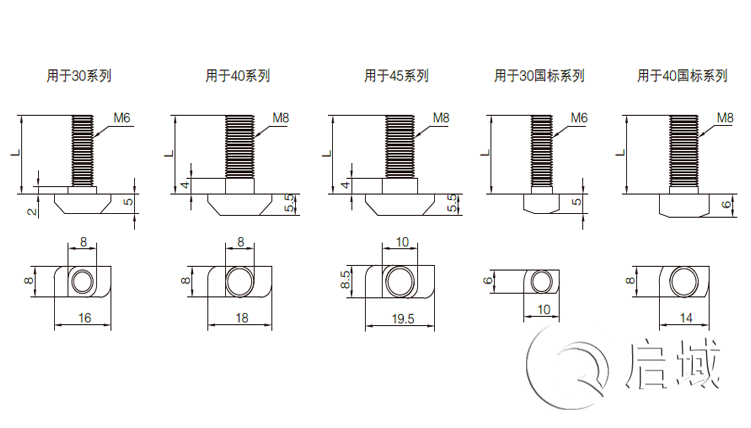 用于30系列

M6
L
2
5
8
8
16

用于40系列

M8
L
4
5.5
8
8
18

用于45系列

M8
L
4
5.5
10
8.5
19.5

用于30国标系列

M6
L
5
6
10

用于40国标系列

M8
L
6
8
14

启域